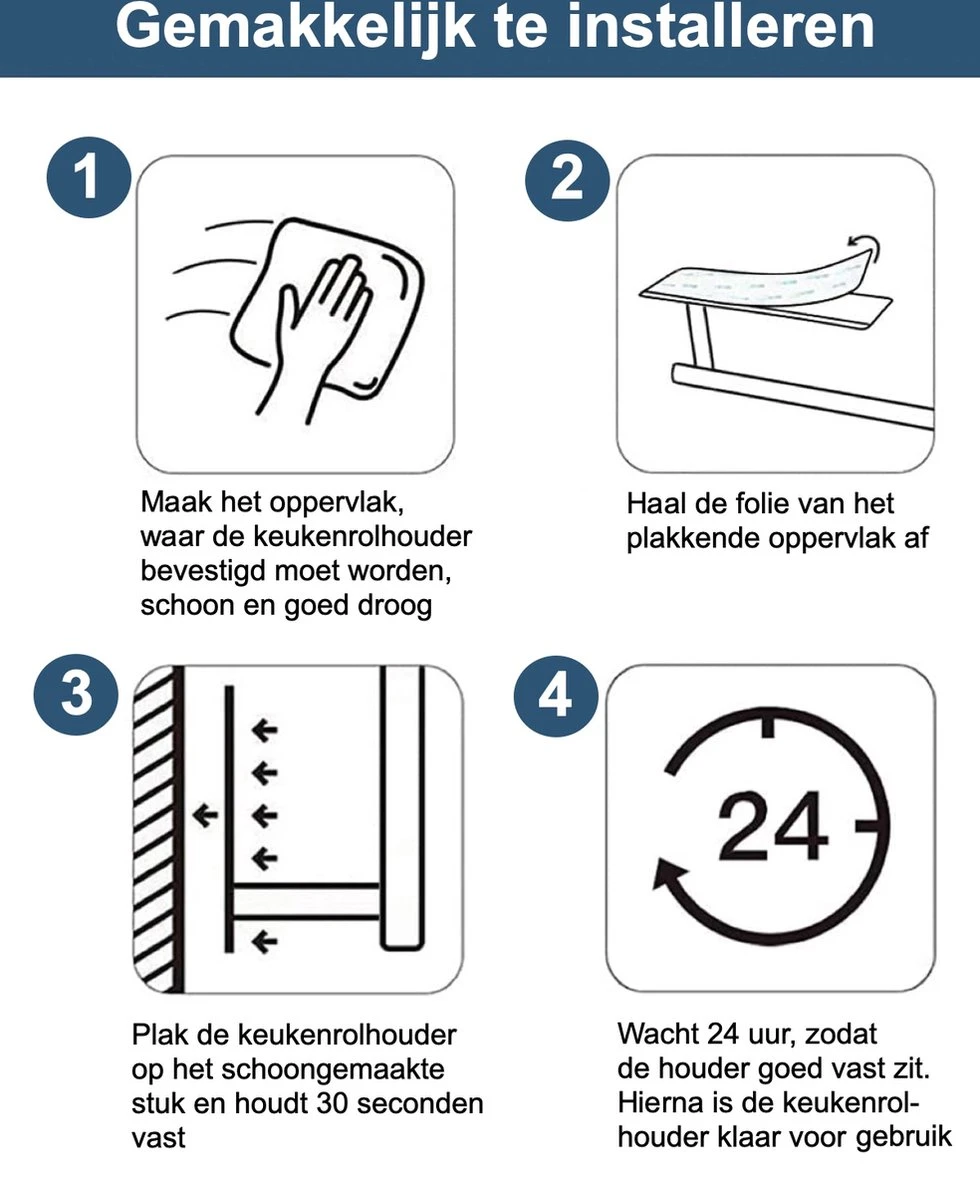 Gemakkelijk te installeren

1

Maak het oppervlak, waar de keukenrolhouder bevestigd moet worden, schoon en goed droog

2

Haal de folie van het plakkende oppervlak af

3

Plak de keukenrolhouder op het schoongemaakte stuk en houdt 30 seconden vast

4

24

Wacht 24 uur, zodat de houder goed vast zit. Hierna is de keukenrolhouder klaar voor gebruik