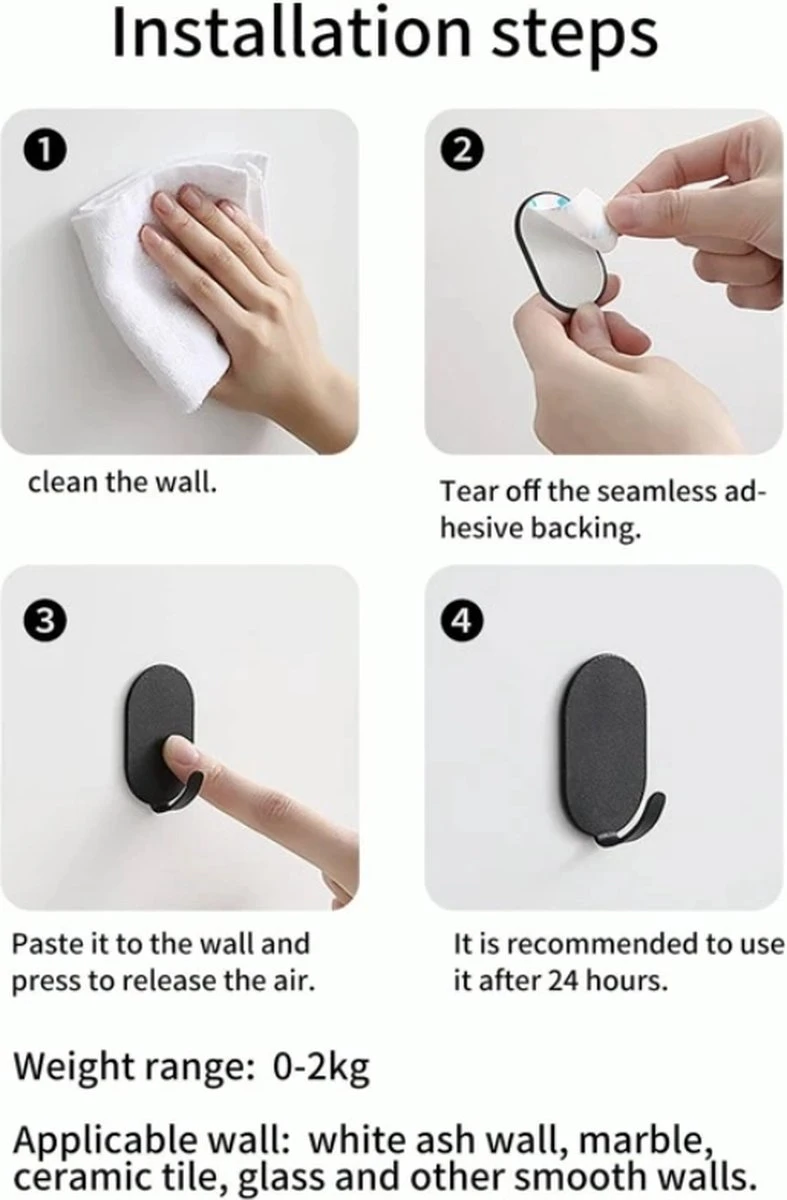 Installation steps

1

clean the wall.

2

Tear off the seamless adhesive backing.

3

Paste it to the wall and press to release the air.

4

It is recommended to use it after 24 hours.

Weight range: 0-2kg

Applicable wall: white ash wall, marble, ceramic tile, glass and other smooth walls.