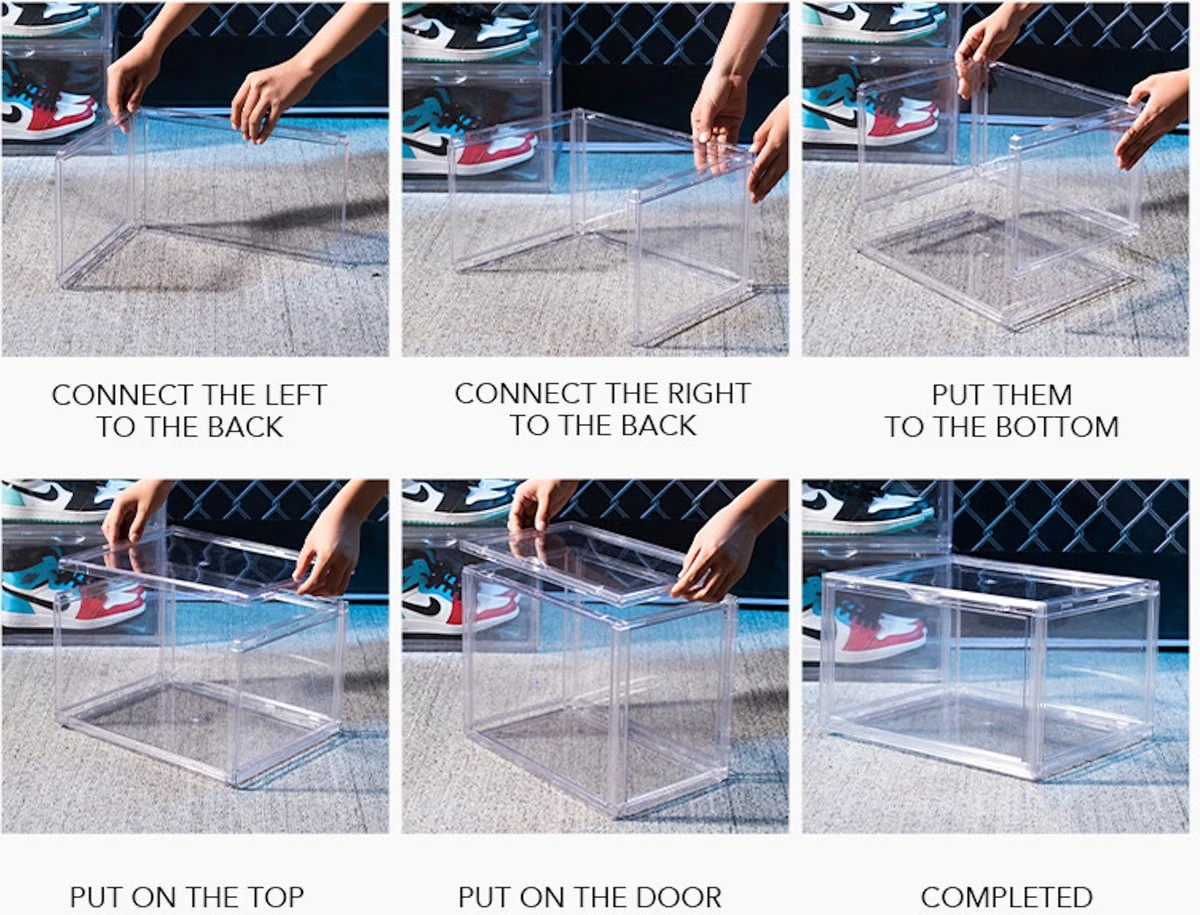 CONNECT THE LEFT TO THE BACK

CONNECT THE RIGHT TO THE BACK

PUT THEM TO THE BOTTOM

PUT ON THE TOP

PUT ON THE DOOR

COMPLETED