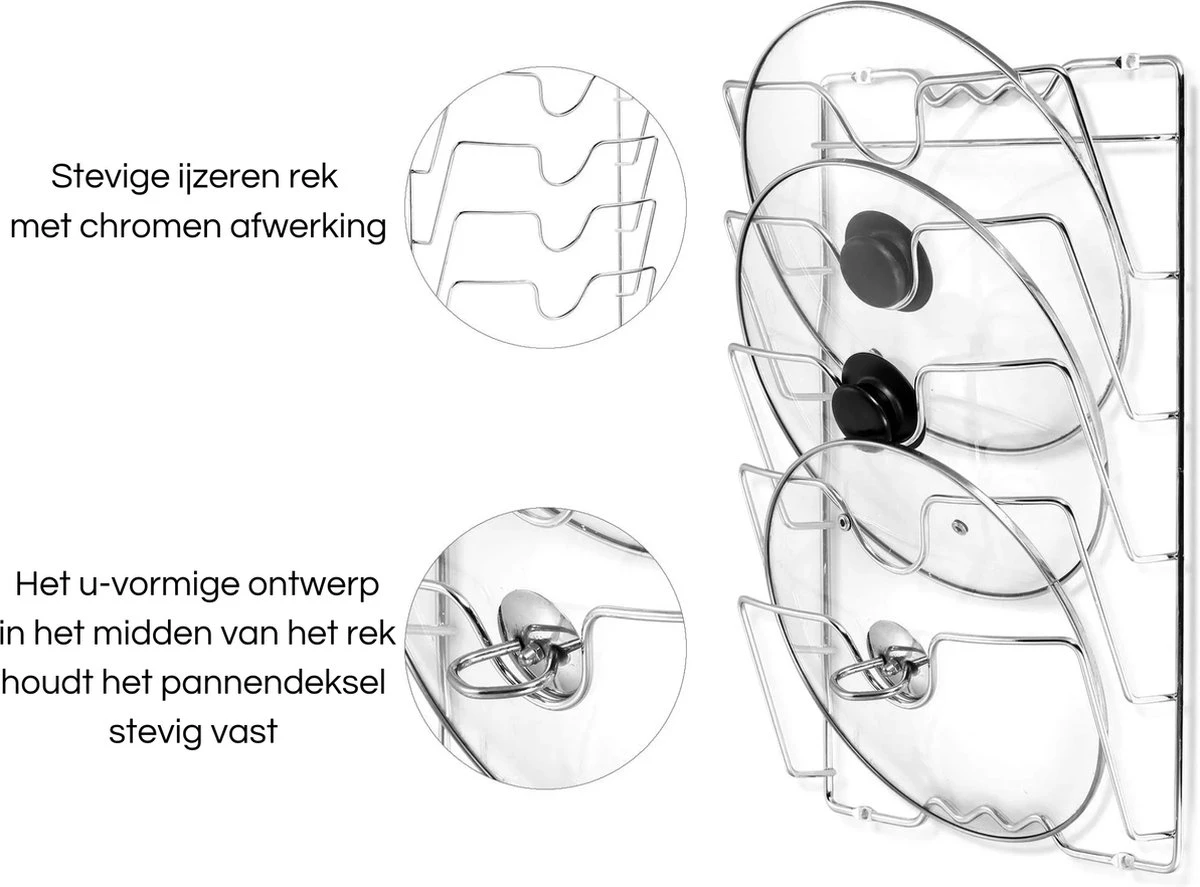 Stevige ijzeren rek met chromen afwerking

Het u-vormige ontwerp in het midden van het rek houdt het pannendeksel stevig vast