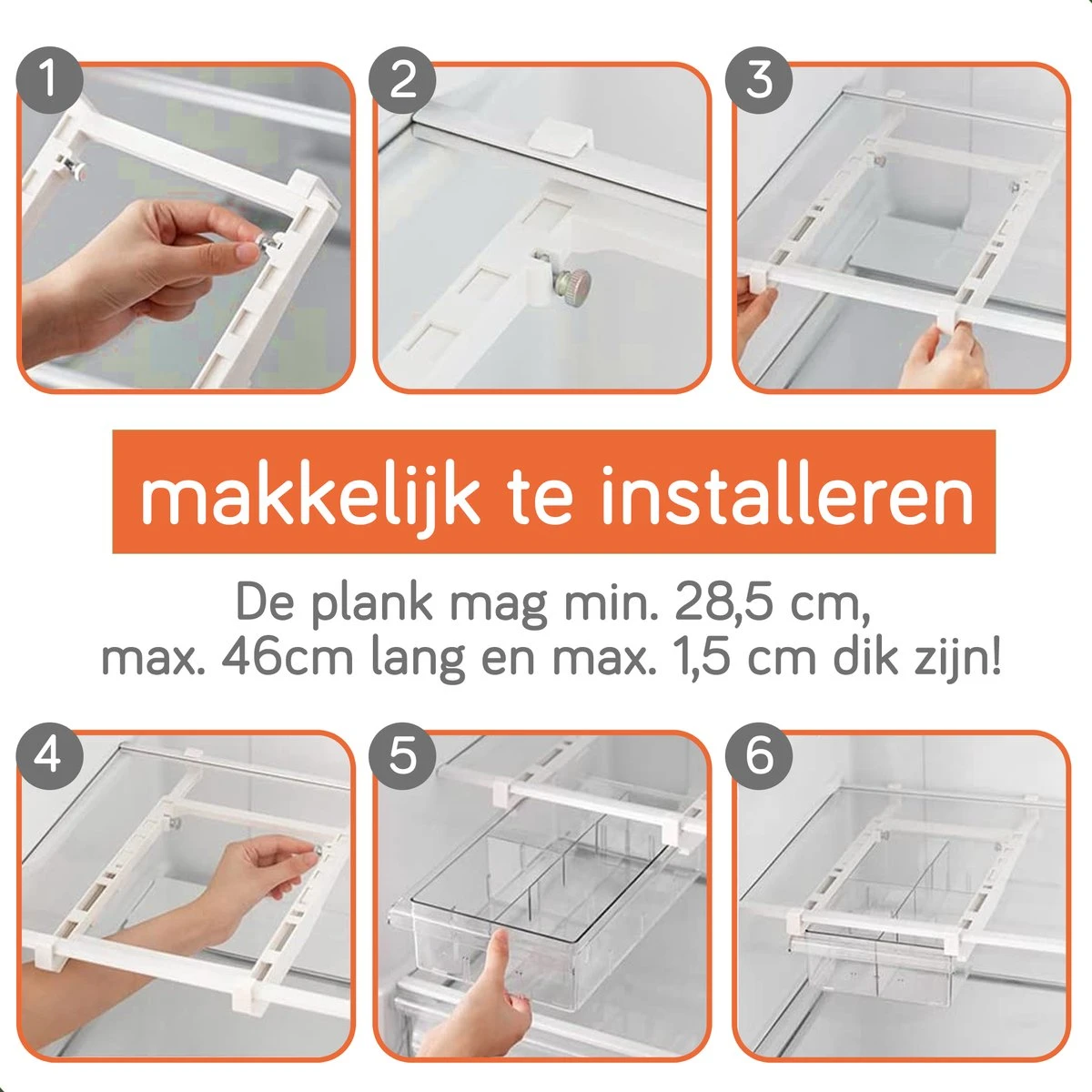 1

2

3

makkelijk te installeren

De plank mag min. 28,5 cm, max. 46cm lang en max. 1,5 cm dik zijn!

4

5

6