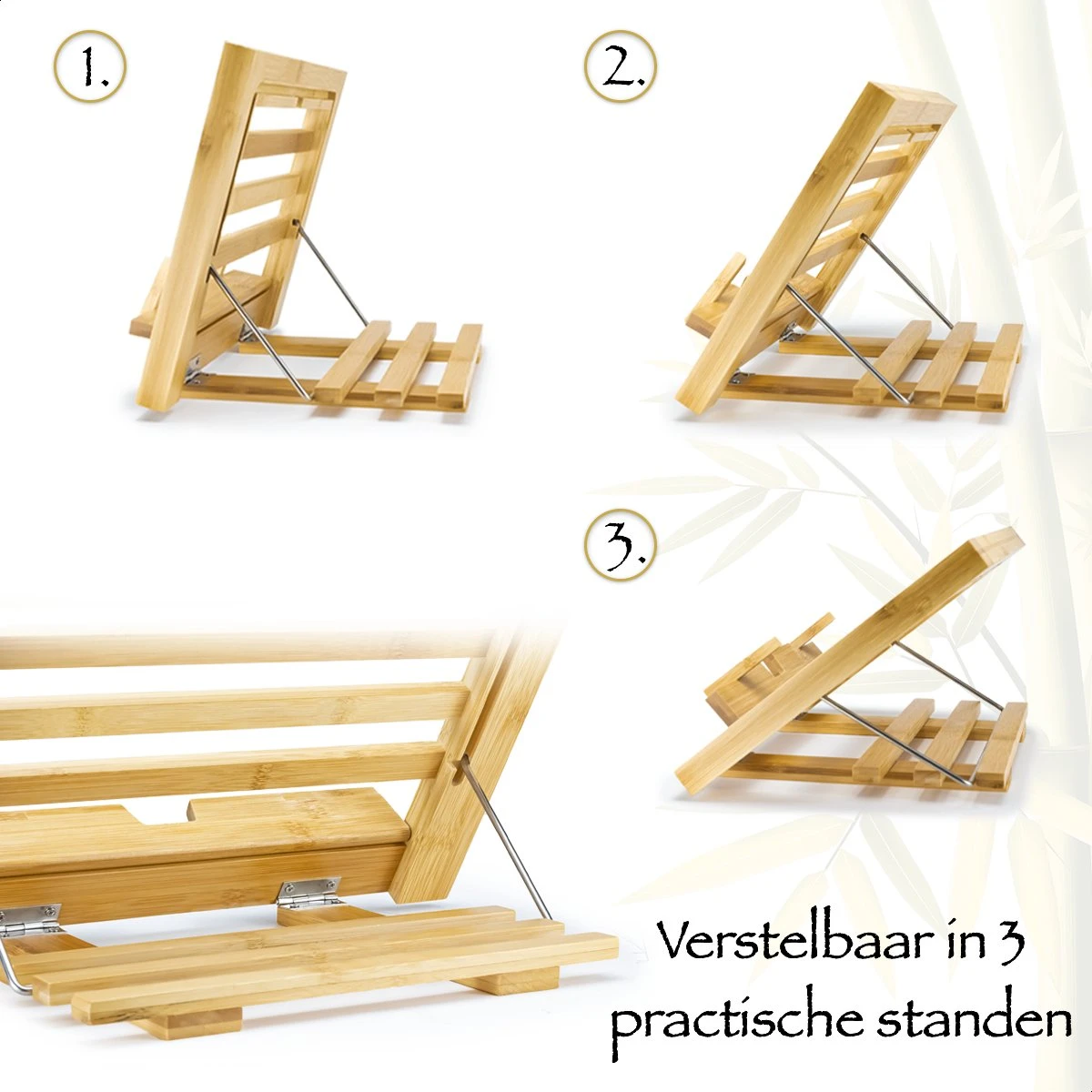 1.

2.

3.

Verstelbaar in 3 practische standen