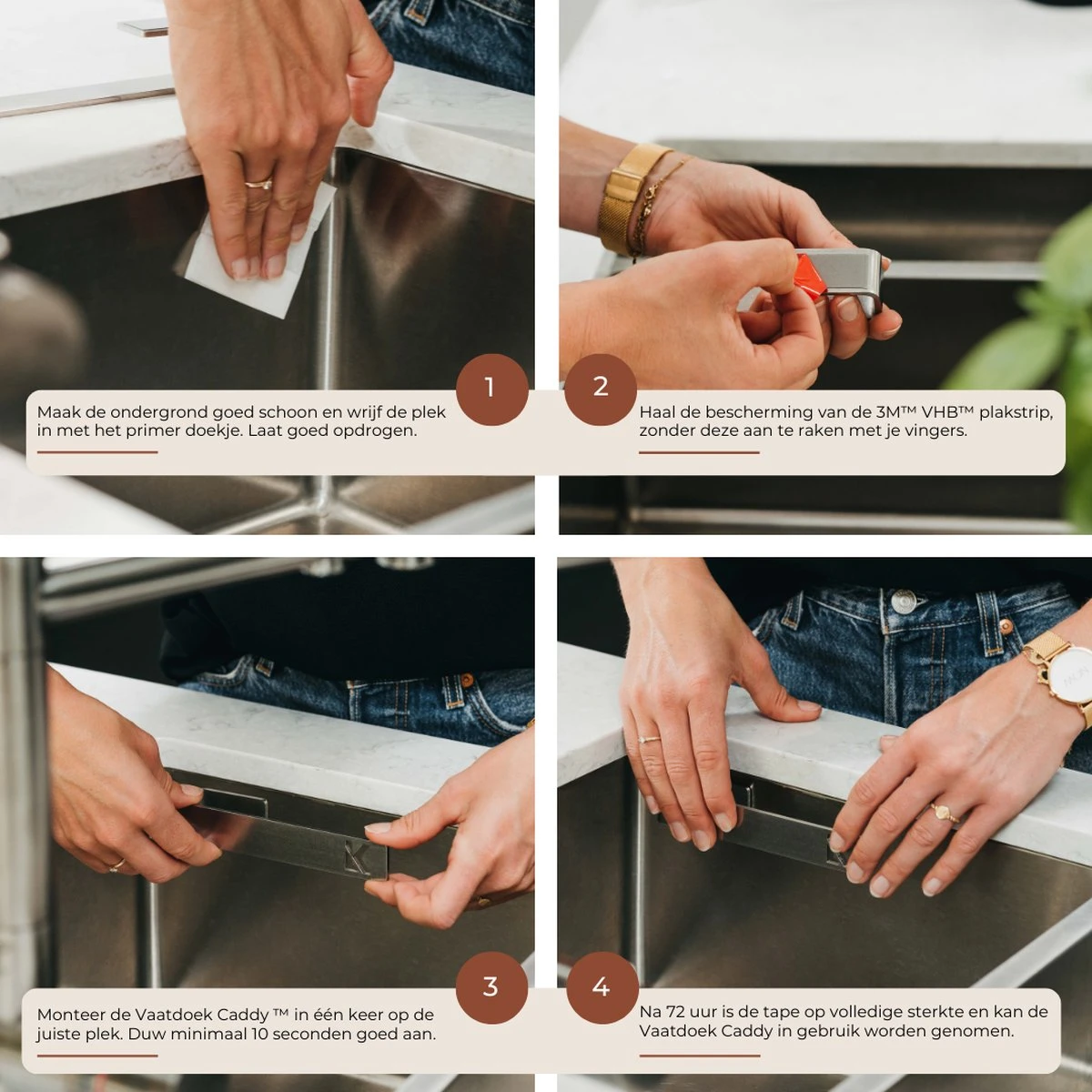 1

Maak de ondergrond goed schoon en wrijf de plek in met het primer doekje. Laat goed opdrogen.

2

Haal de bescherming van de 3M™ VHB™ plakstrip, zonder deze aan te raken met je vingers.

3

Monteer de Vaatdoek Caddy ™ in één keer op de juiste plek. Duw minimaal 10 seconden goed aan.

4

Na 72 uur is de tape op volledige sterkte en kan de Vaatdoek Caddy in gebruik worden genomen.