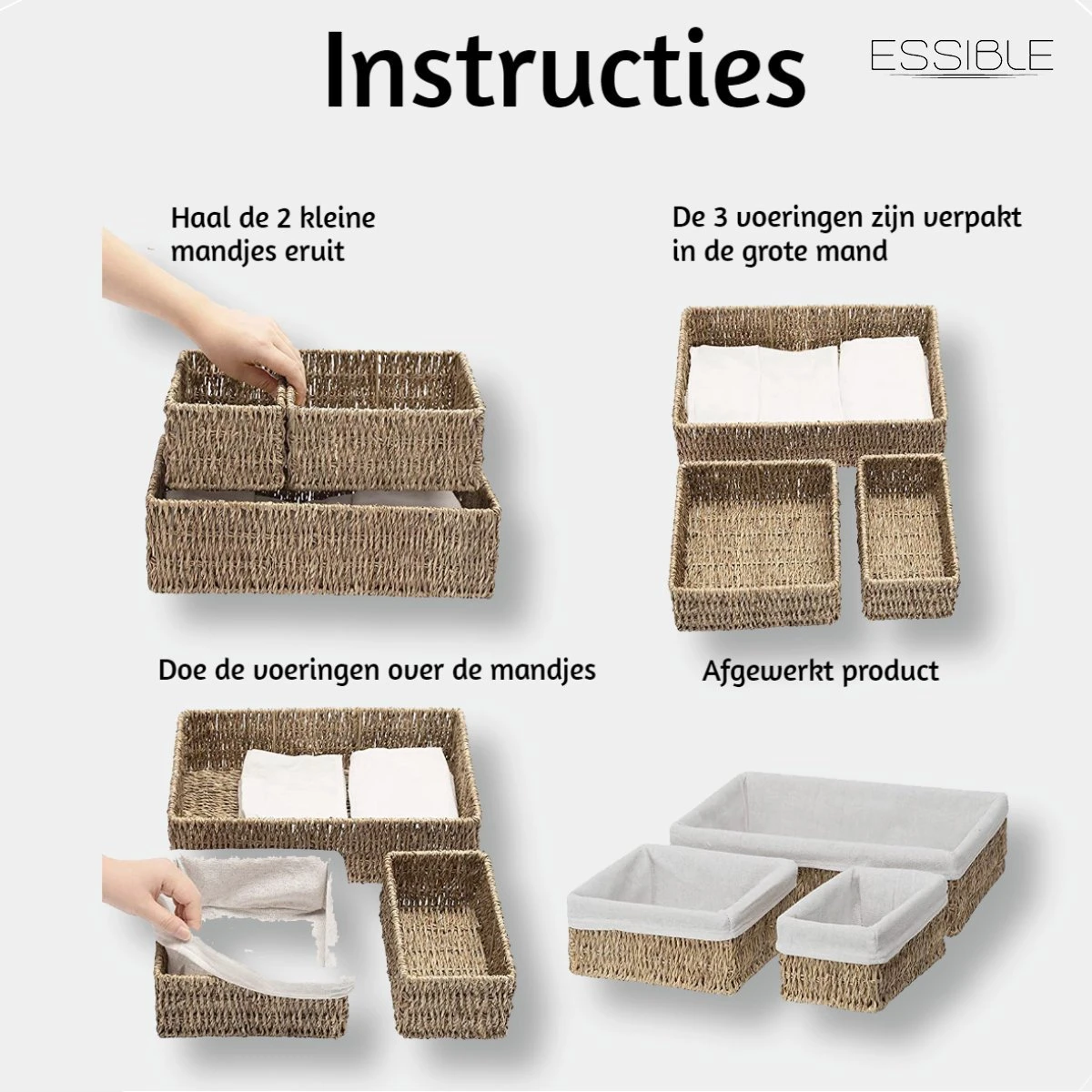 Instructies

ESSIBLE

Haal de 2 kleine mandjes eruit

De 3 voeringen zijn verpakt in de grote mand

Doe de voeringen over de mandjes

Afgewerkt product