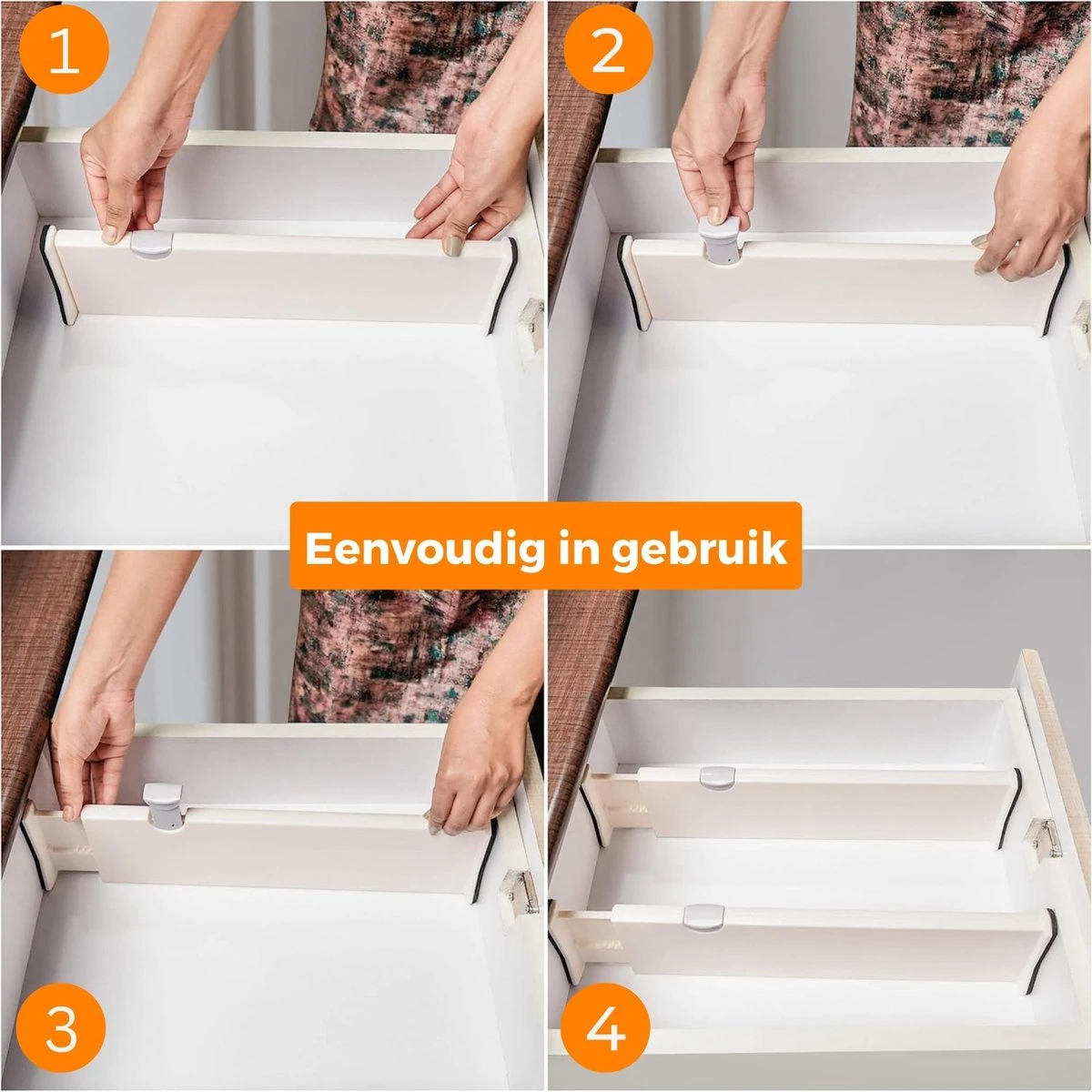 1

2

Eenvoudig in gebruik

3

4