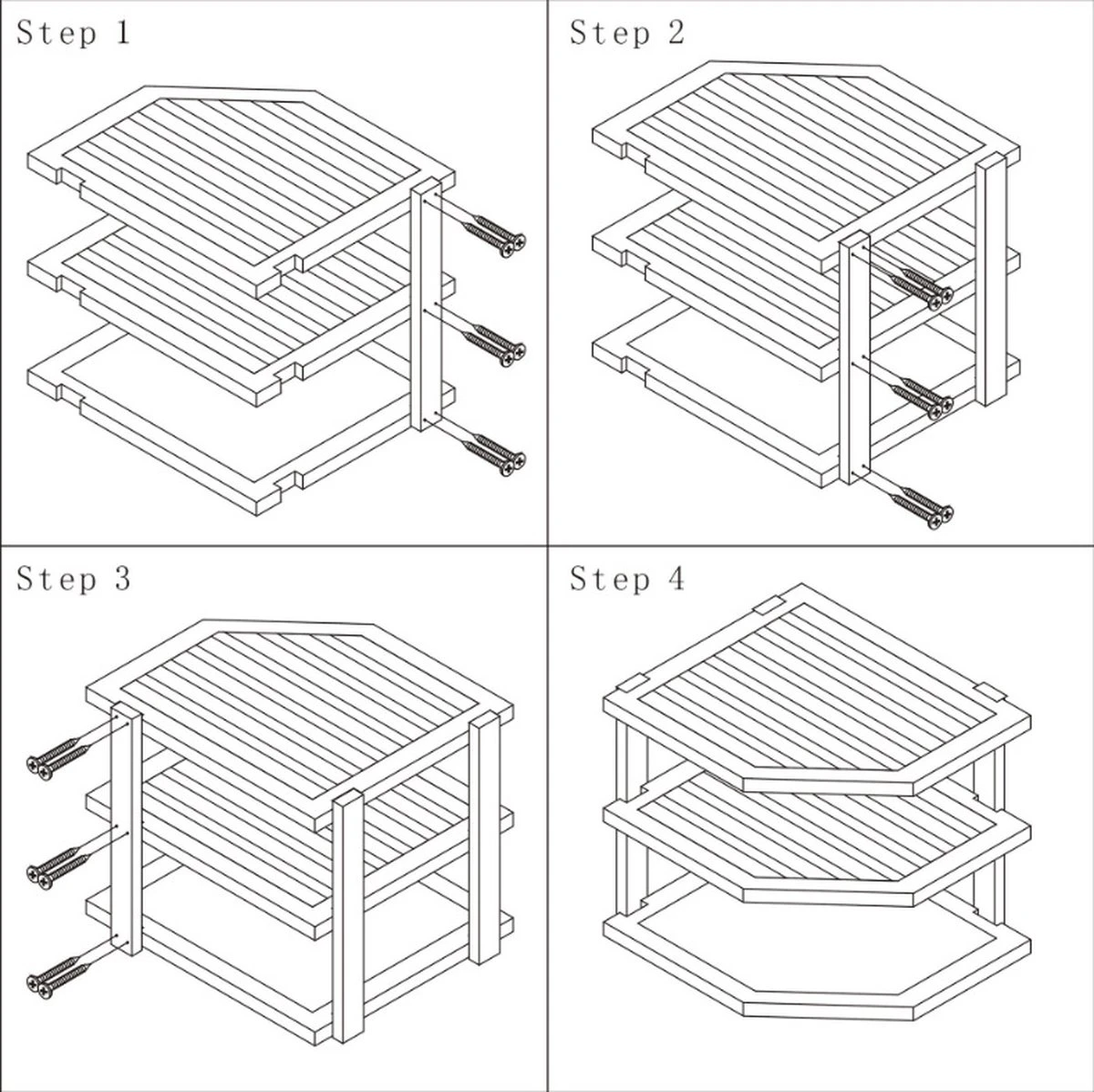 Step 1

Step 2

Step 3

Step 4