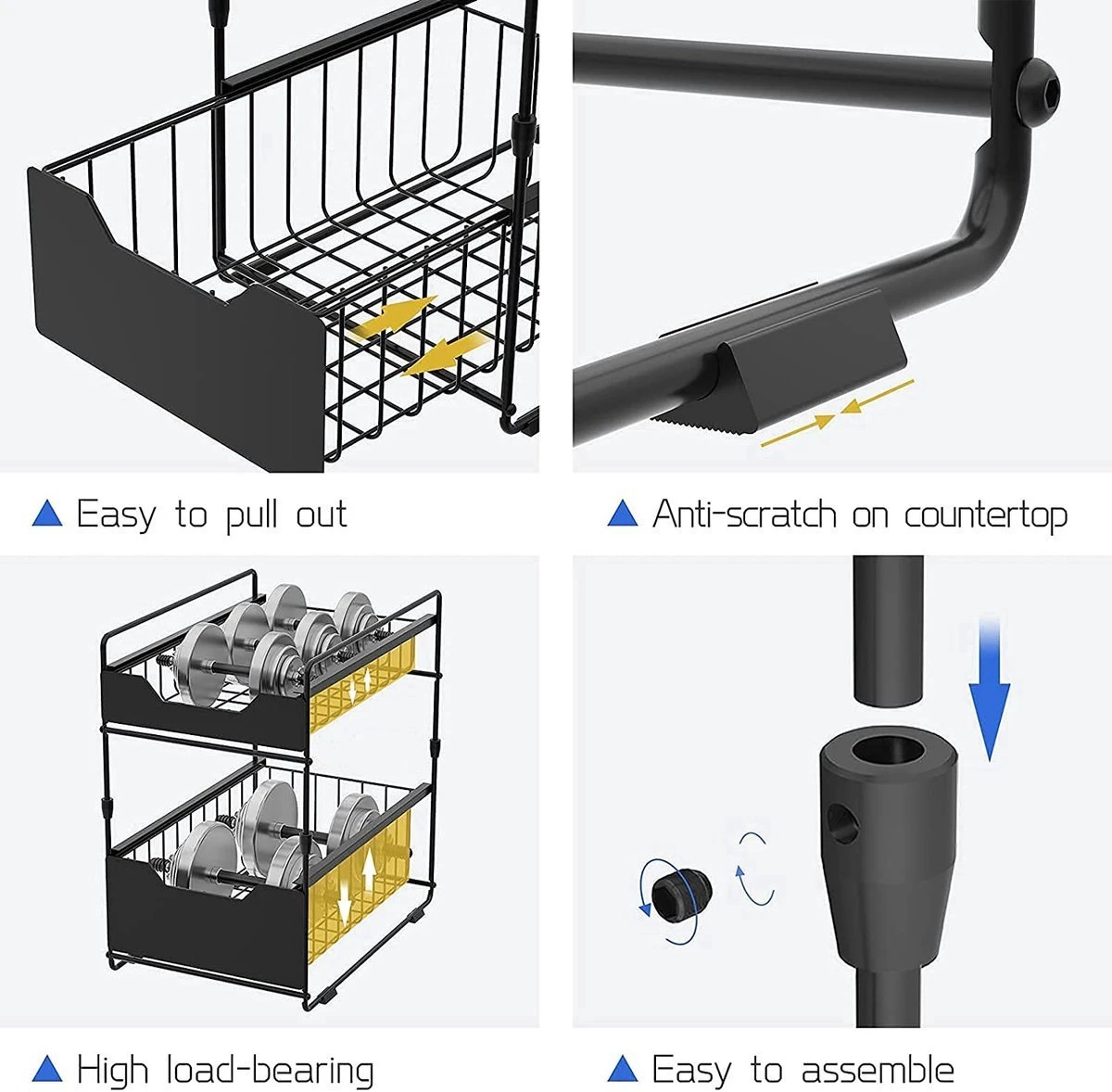 ▲ Easy to pull out

▲ Anti-scratch on countertop

▲ High load-bearing

▲ Easy to assemble