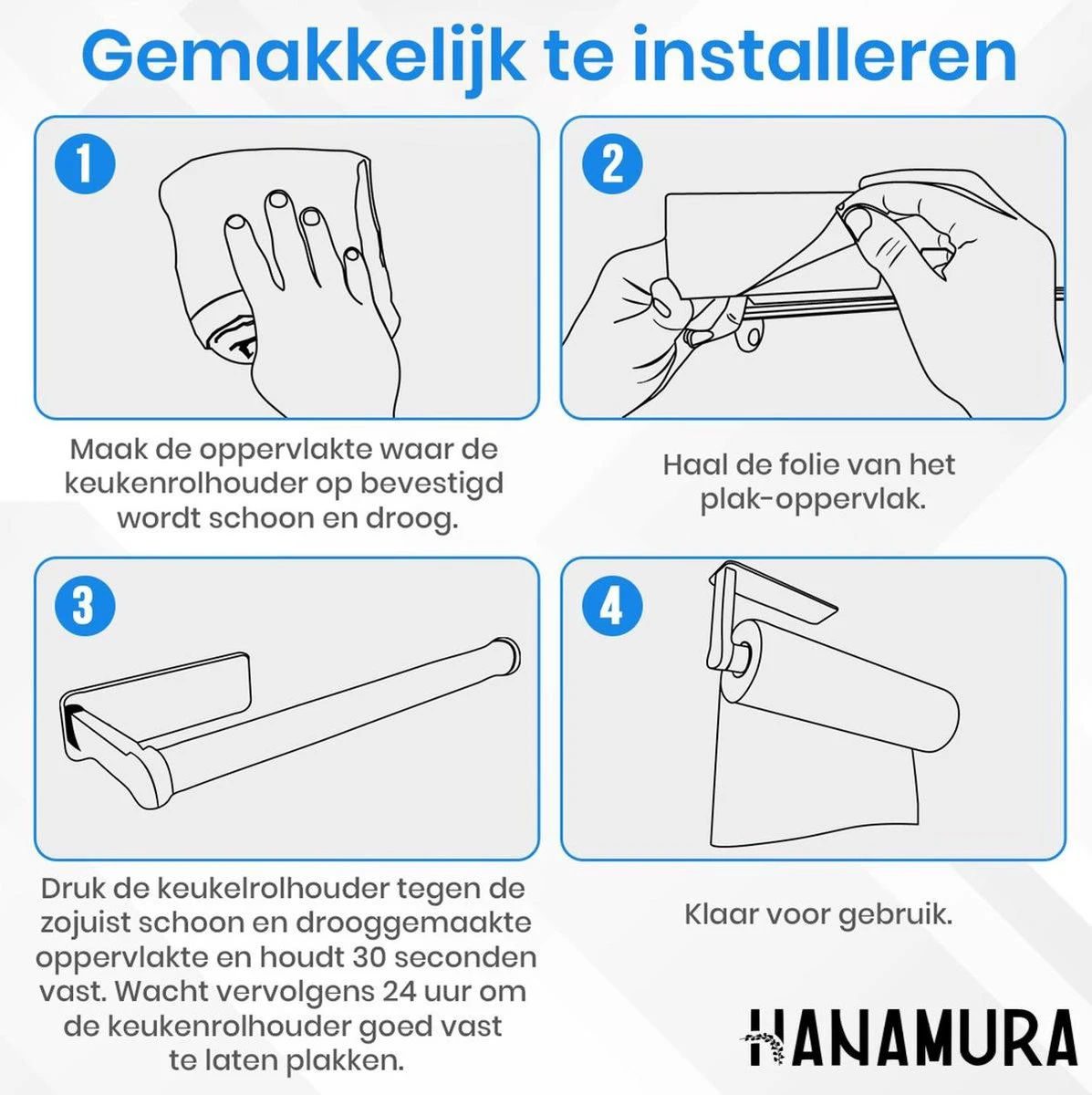 Gemakkelijk te installeren

1

Maak de oppervlakte waar de keukenrolhouder op bevestigd wordt schoon en droog.

2

Haal de folie van het plak-oppervlak.

3

Druk de keukelrolhouder tegen de zojuist schoon en drooggemaakte oppervlakte en houdt 30 seconden vast. Wacht vervolgens 24 uur om de keukenrolhouder goed vast te laten plakken.

4

Klaar voor gebruik.

HANAMURA