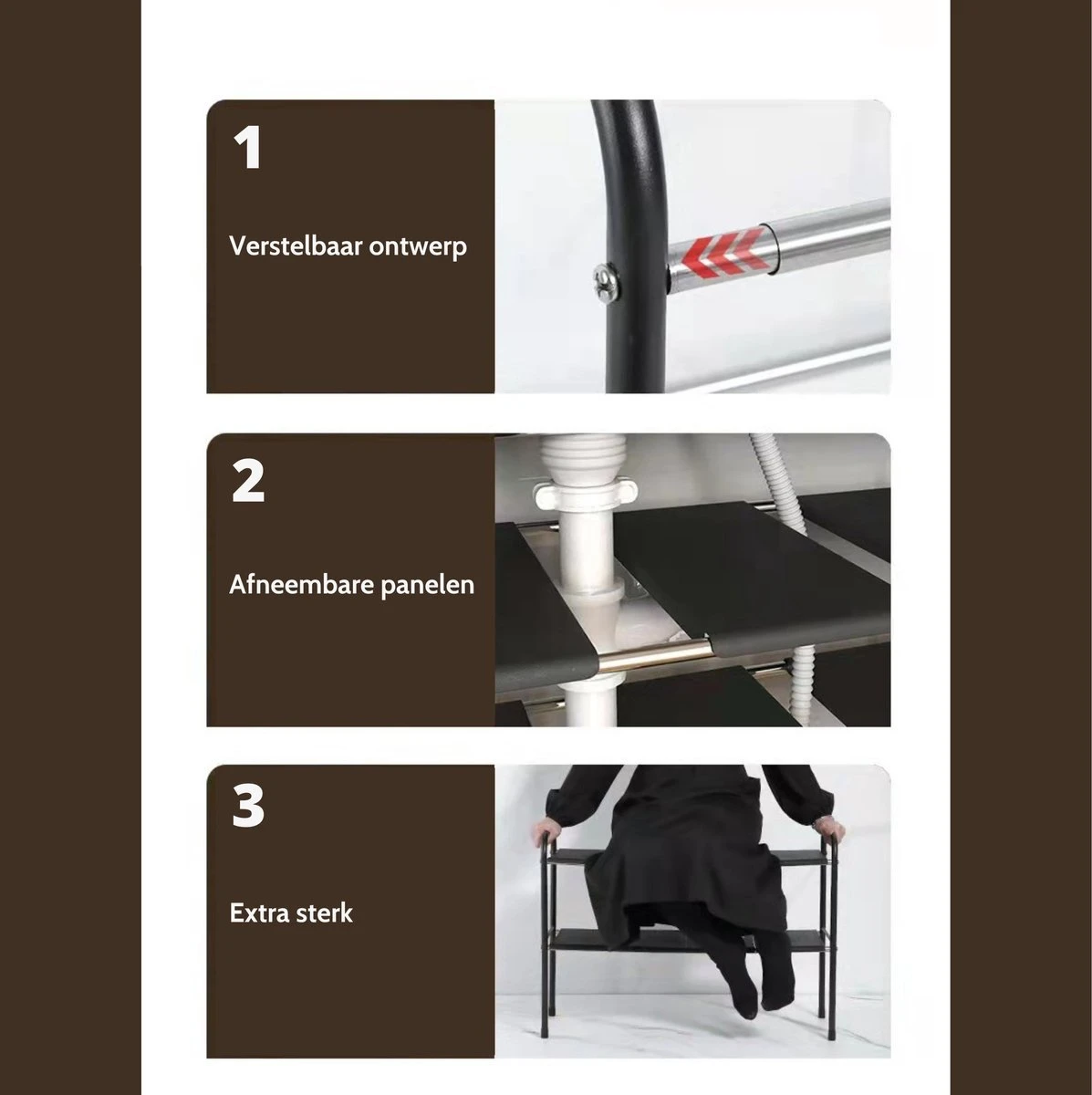 1

Verstelbaar ontwerp

2

Afneembare panelen

3

Extra sterk