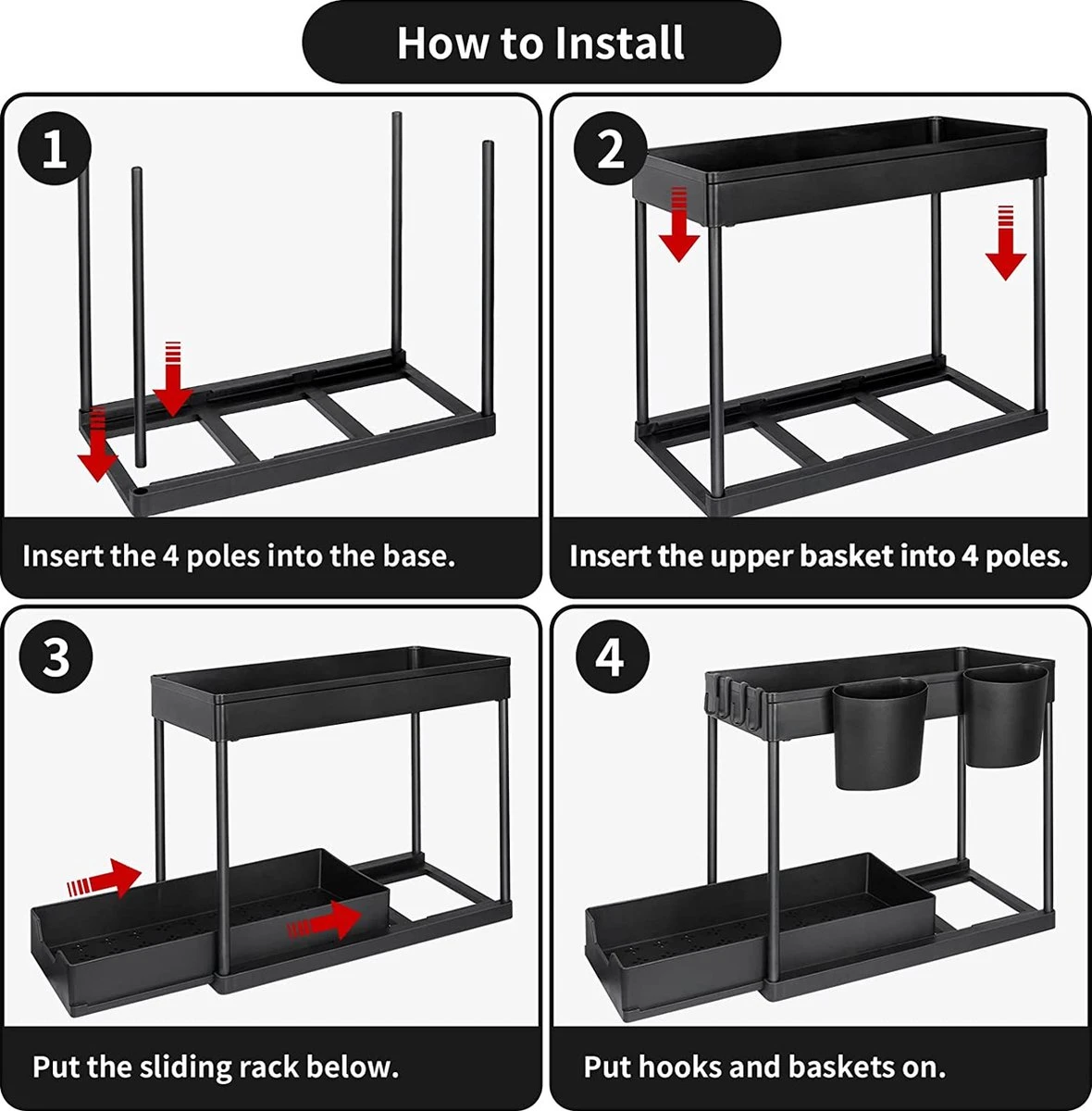 How to Install

1

Insert the 4 poles into the base.

2

Insert the upper basket into 4 poles.

3

Put the sliding rack below.

4

Put hooks and baskets on.