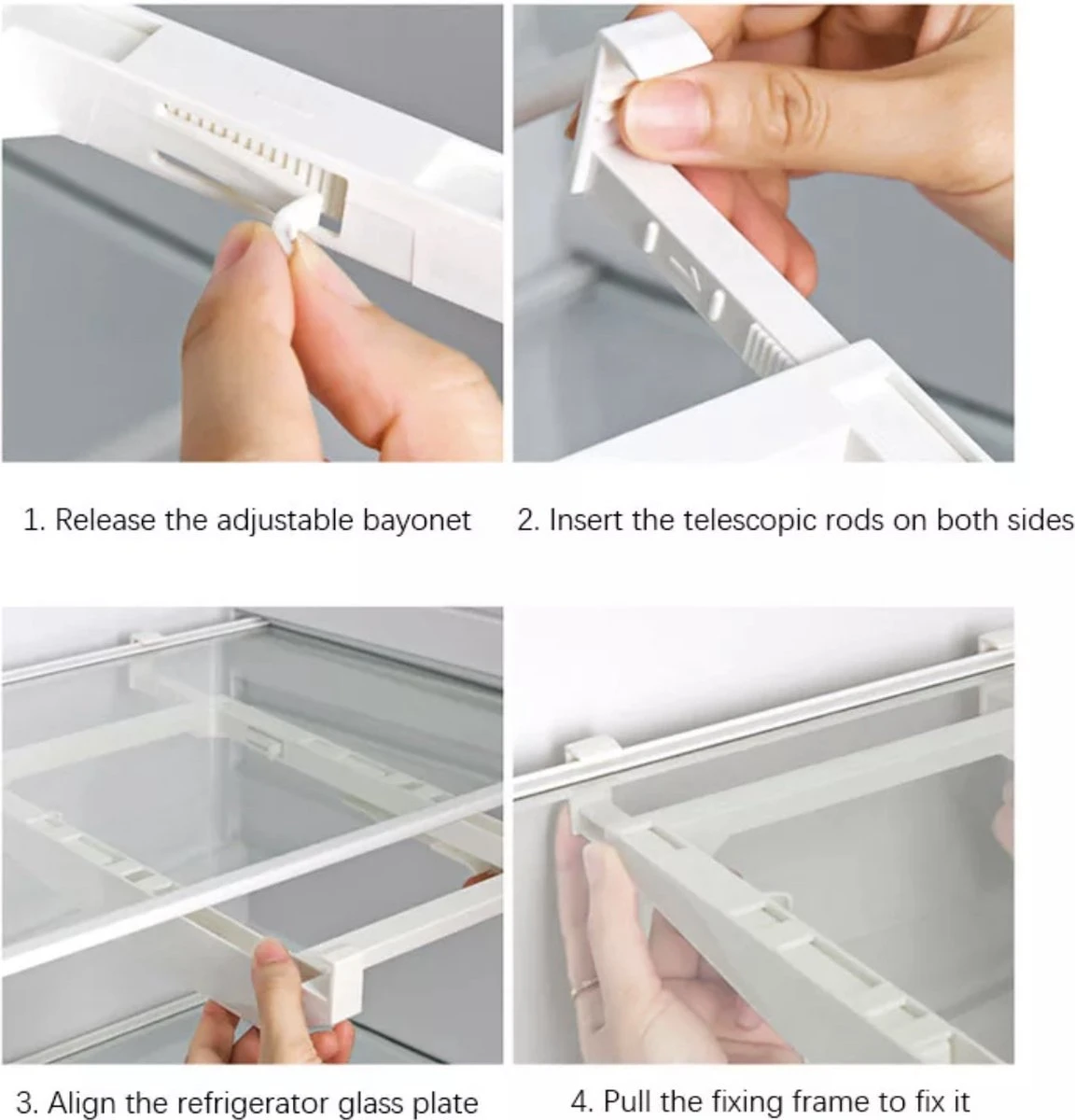 1. Release the adjustable bayonet

2. Insert the telescopic rods on both sides

3. Align the refrigerator glass plate

4. Pull the fixing frame to fix it