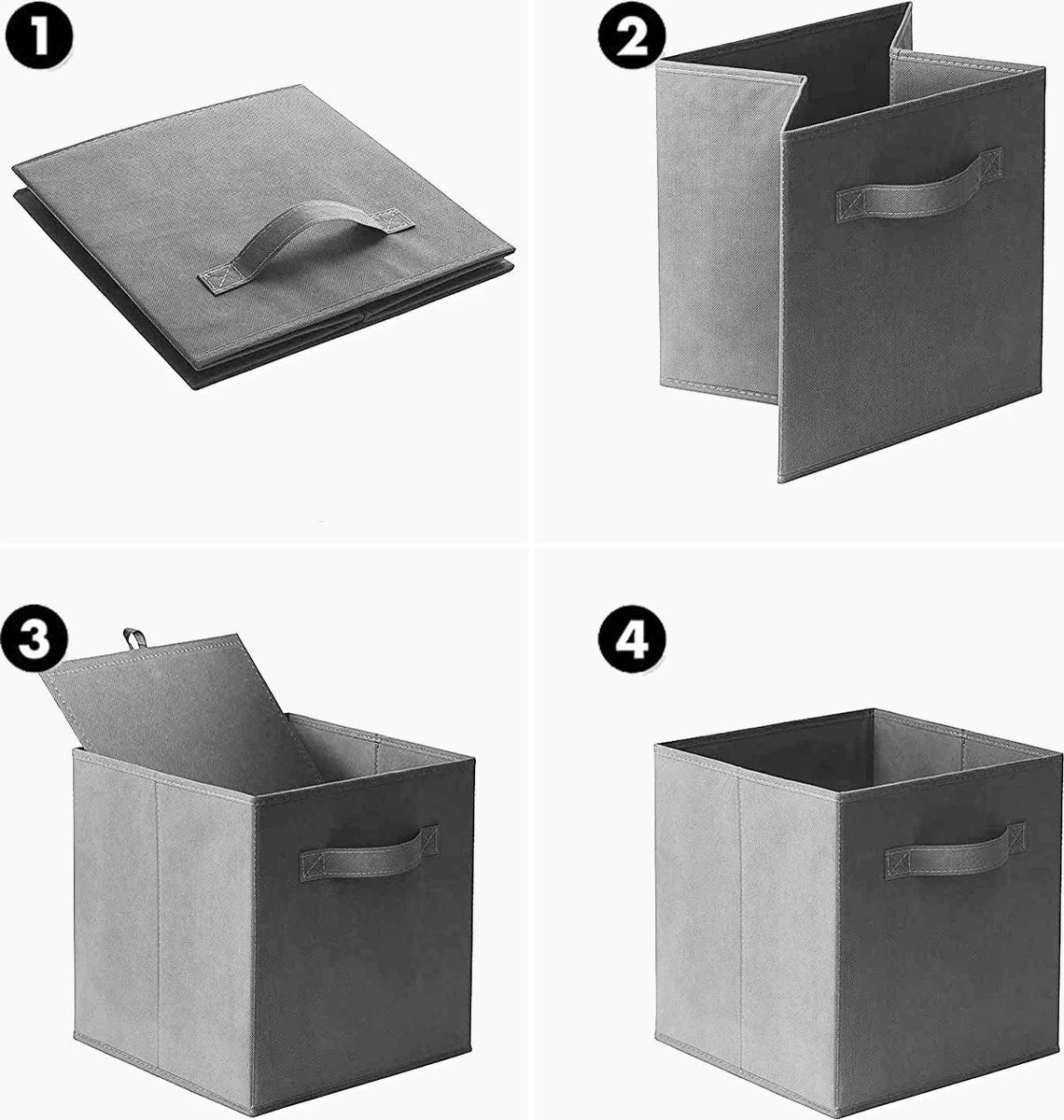 1

2

3

4