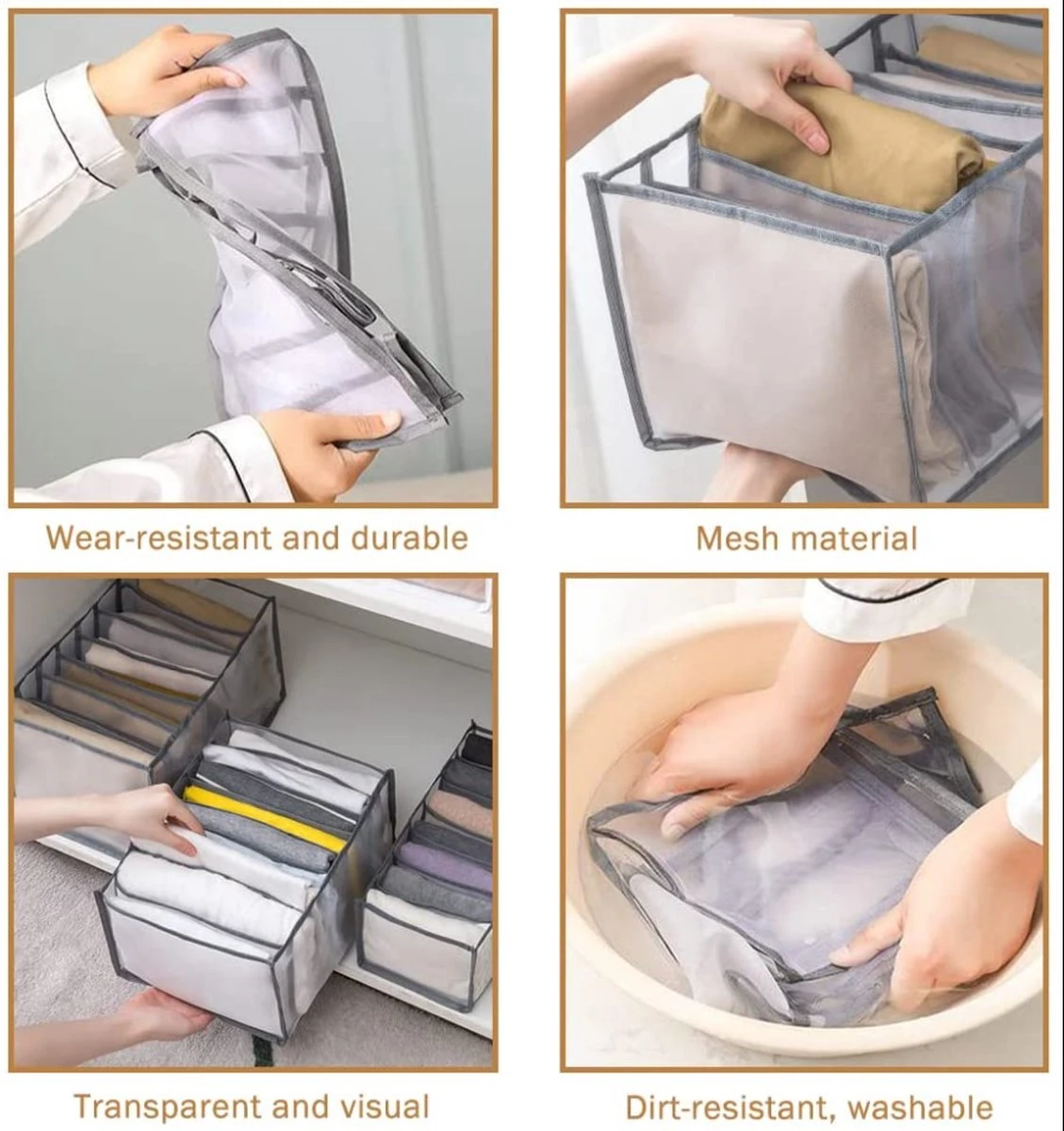 Wear-resistant and durable

Mesh material

Transparent and visual

Dirt-resistant, washable