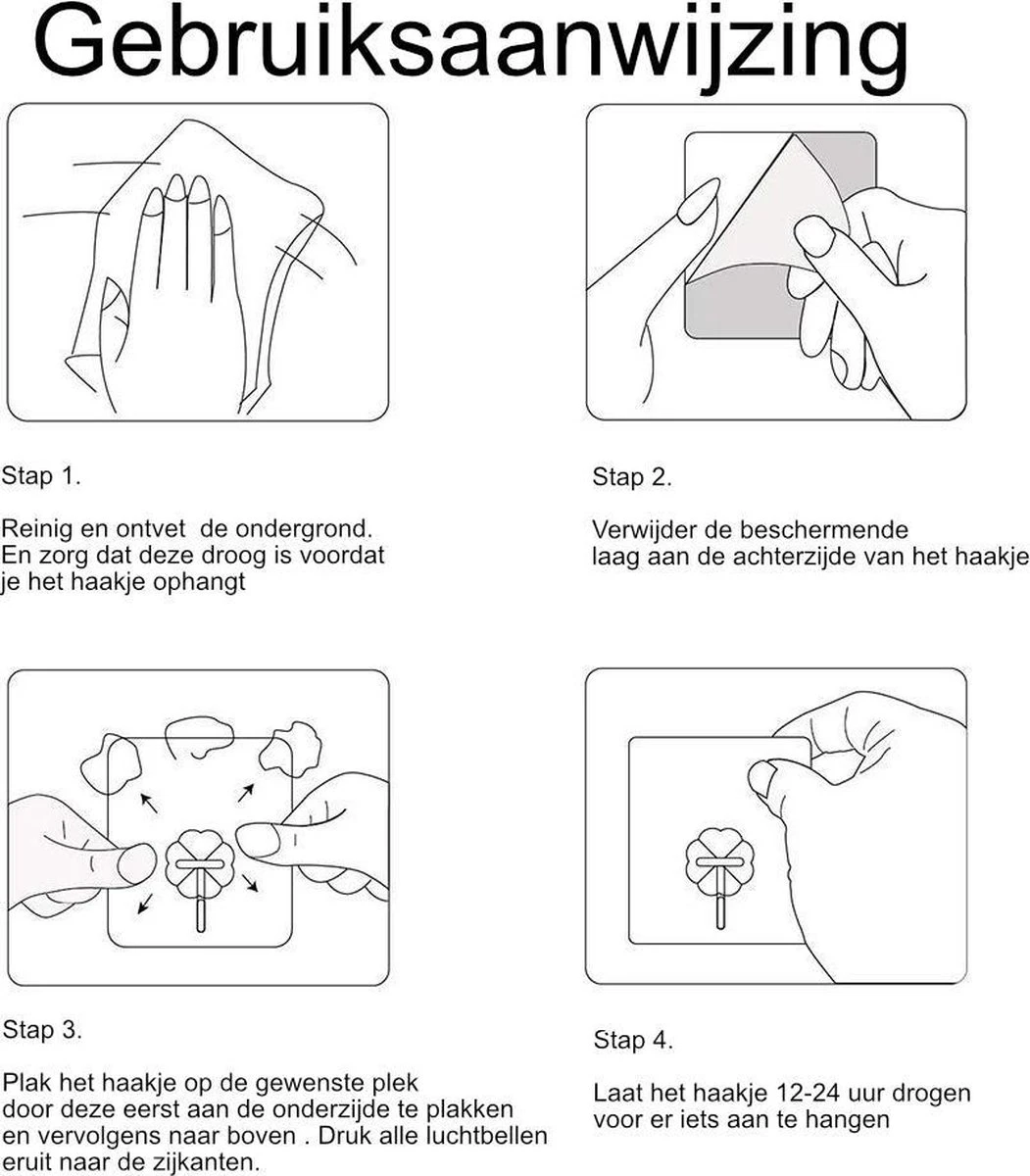 Gebruiksaanwijzing

Stap 1.

Reinig en ontvet de ondergrond. En zorg dat deze droog is voordat je het haakje ophangt

Stap 2.

Verwijder de beschermende laag aan de achterzijde van het haakje

Stap 3.

Plak het haakje op de gewenste plek door deze eerst aan de onderzijde te plakken en vervolgens naar boven . Druk alle luchtbellen eruit naar de zijkanten.

Stap 4.

Laat het haakje 12-24 uur drogen voor er iets aan te hangen